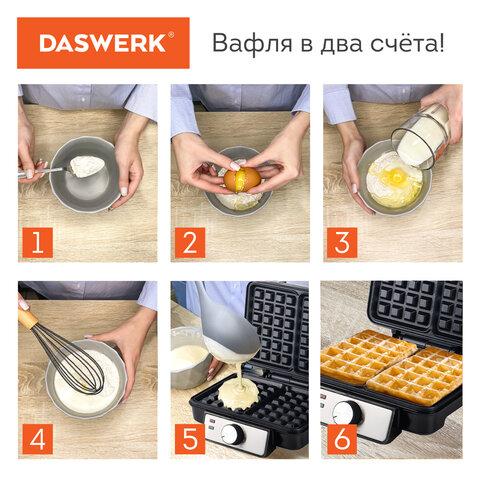 DASWERK®

Вафля в два счёта!

1

2

3

4

5

6